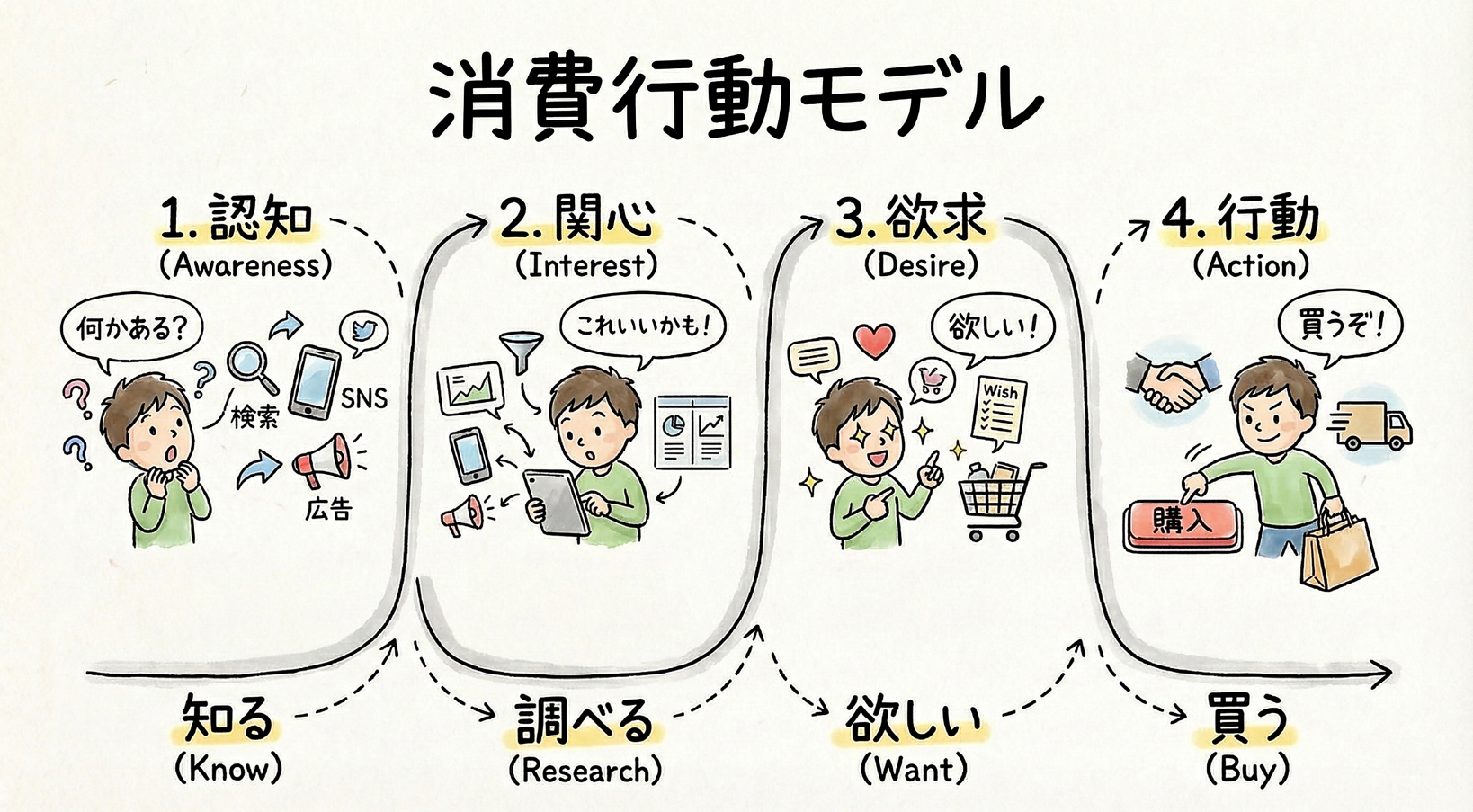 消費行動モデル

1. 認知
(Awareness)

何かある?

検索

SNS

広告

2. 関心
(Interest)

これいいかも!

3. 欲求
(Desire)

欲しい!

Wish

4. 行動
(Action)

買うぞ!

購入

知る
(Know)

調べる
(Research)

欲しい
(Want)

買う
(Buy)